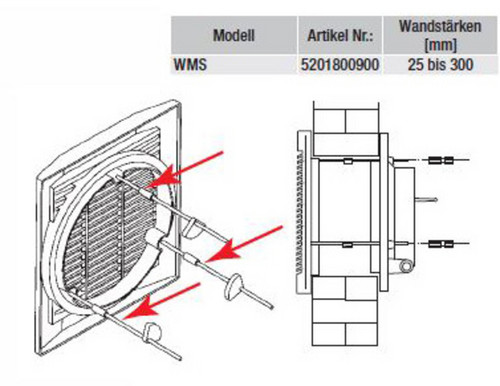 | Modell | Artikel Nr.: | Wandstärken [mm] |
|---|---|---|
| WMS | 5201800900 | 25 bis 300 |