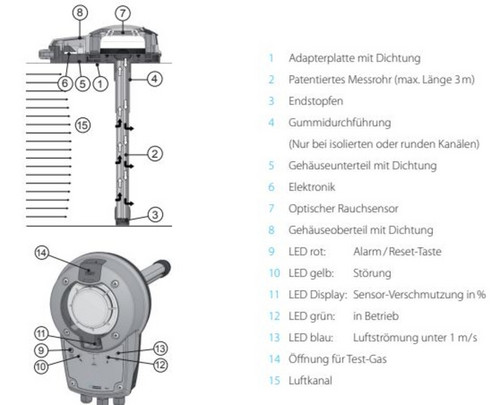 8
7
6
5
1
4
15
2
3
14
11
9
10
13
12

1 Adapterplatte mit Dichtung
2 Patentiertes Messrohr (max. Länge 3 m)
3 Endstopfen
4 Gummidurchführung
(Nur bei isolierten oder runden Kanälen)
5 Gehäuseunterteil mit Dichtung
6 Elektronik
7 Optischer Rauchsensor
8 Gehäuseoberteil mit Dichtung
9 LED rot: Alarm / Reset-Taste
10 LED gelb: Störung
11 LED Display: Sensor-Verschmutzung in %
12 LED grün: in Betrieb
13 LED blau: Luftströmung unter 1 m/s
14 Öffnung für Test-Gas
15 Luftkanal